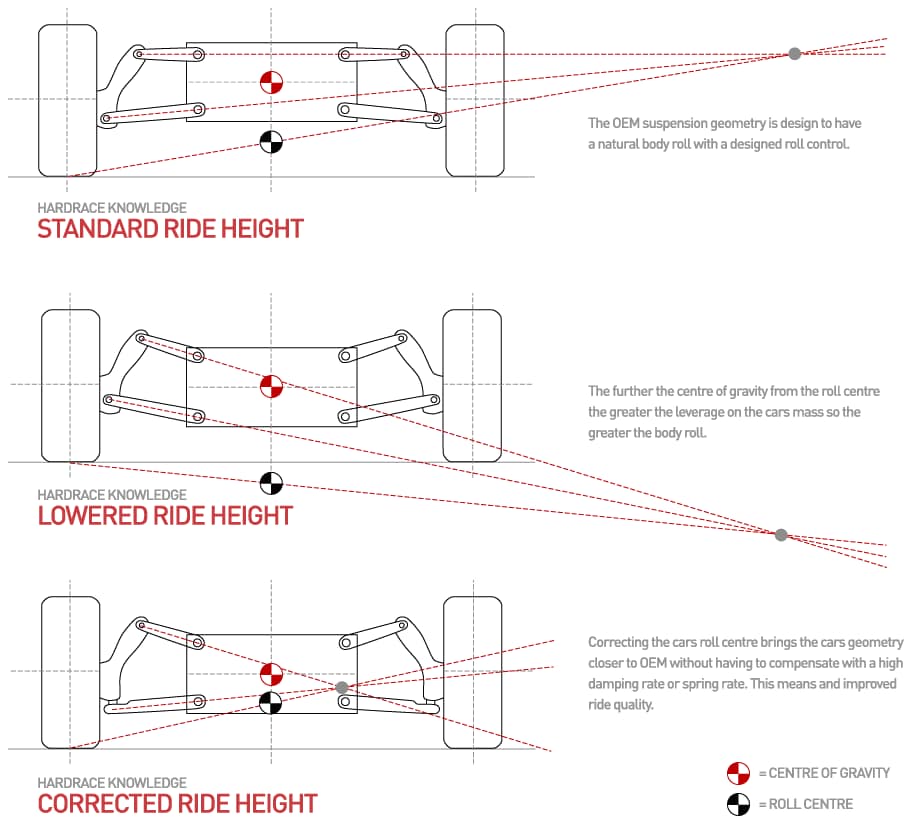 The OEM suspension geometry is design to have a natural body roll with a designed roll control.

HARDRACE KNOWLEDGE
STANDARD RIDE HEIGHT

The further the centre of gravity from the roll centre the greater the leverage on the cars mass so the greater the body roll.

HARDRACE KNOWLEDGE
LOWERED RIDE HEIGHT

Correcting the cars roll centre brings the cars geometry closer to OEM without having to compensate with a high damping rate or spring rate. This means and improved ride quality.

HARDRACE KNOWLEDGE
CORRECTED RIDE HEIGHT

= CENTRE OF GRAVITY
= ROLL CENTRE